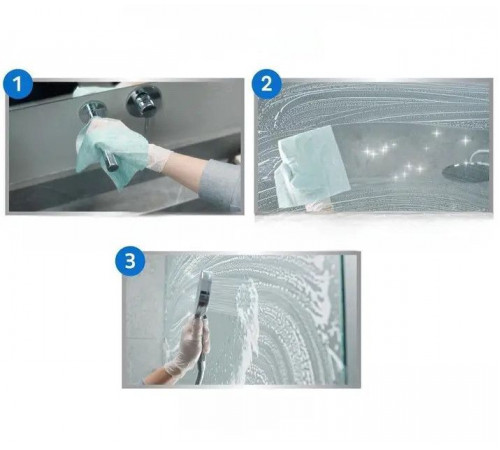 1

2

3