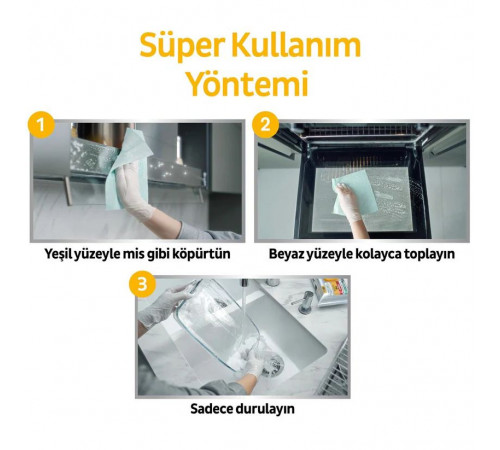 Süper Kullanım Yöntemi

1

Yeşil yüzeyle mis gibi köpürtün

2

Beyaz yüzeyle kolayca toplayın

3

Sadece durulayın