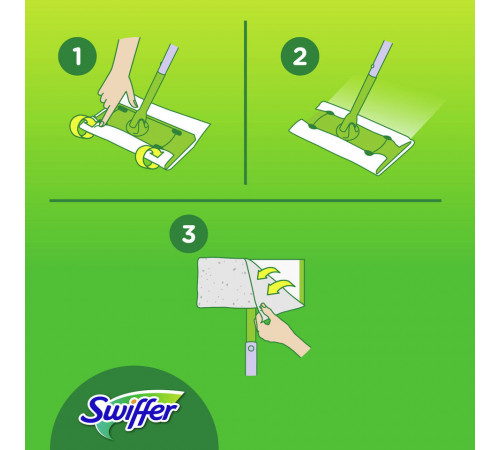 1

2

3

Swiffer